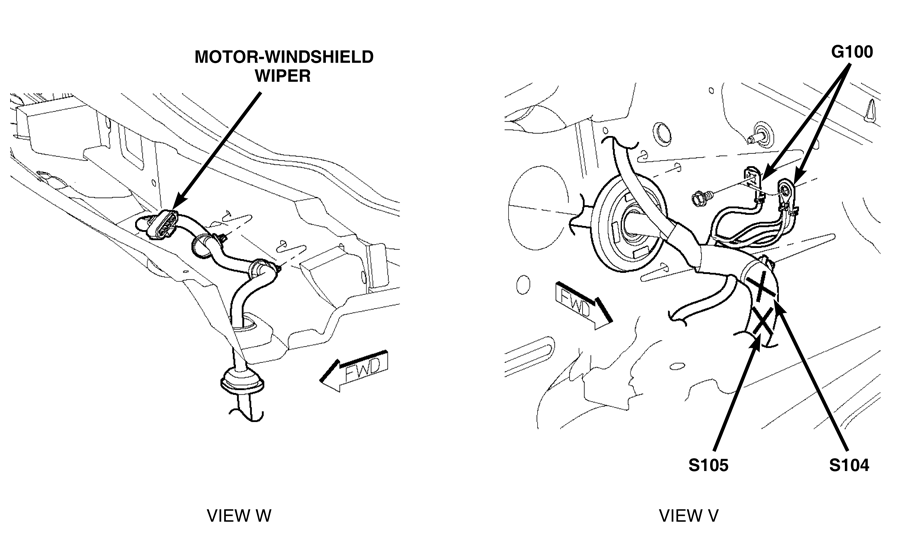 MOTOR-WINDSHIELD WIPER

FWD

VIEW W

G100

FWD

S105

S104

VIEW V