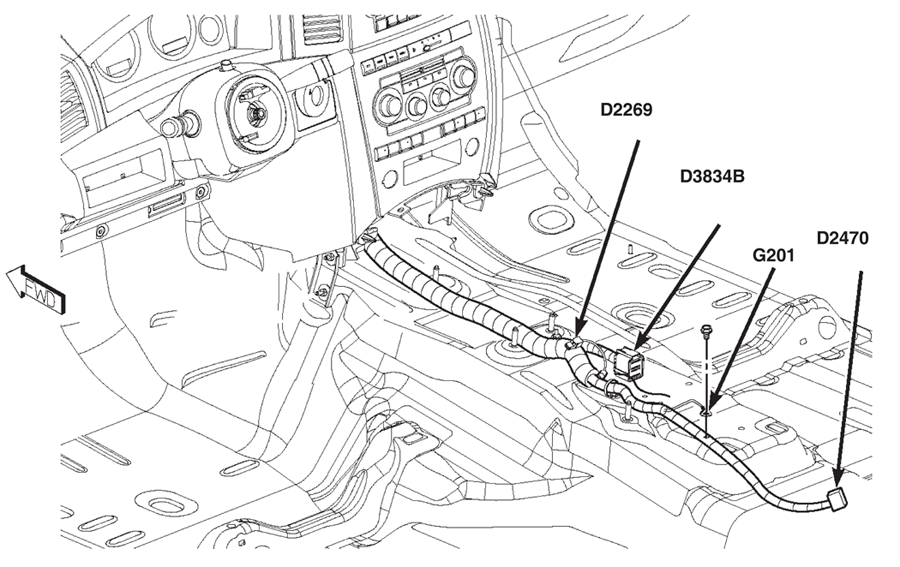 D2269

D3834B

G201

D2470

FWD