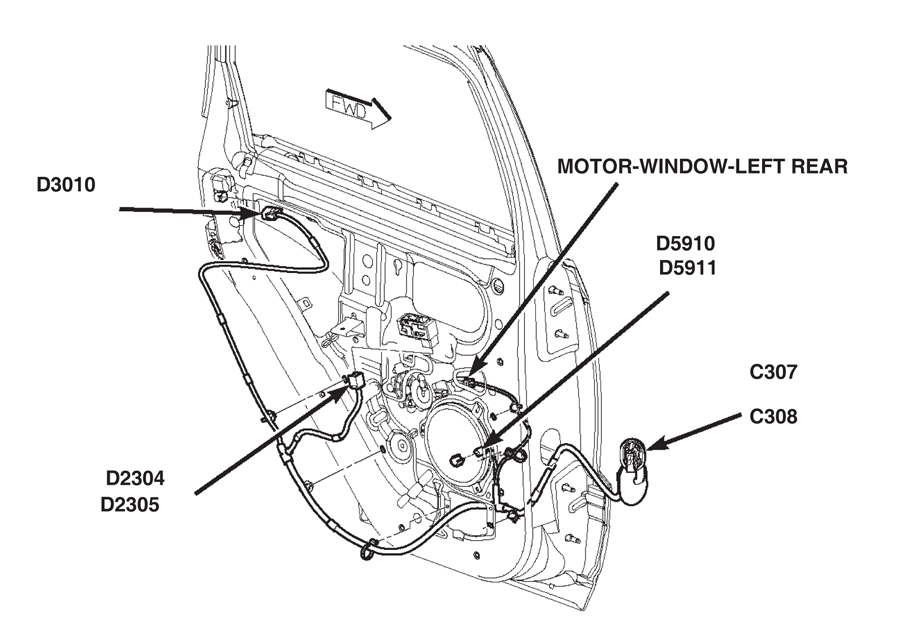 FWD

D3010

MOTOR-WINDOW-LEFT REAR

D5910
D5911

C307
C308

D2304
D2305