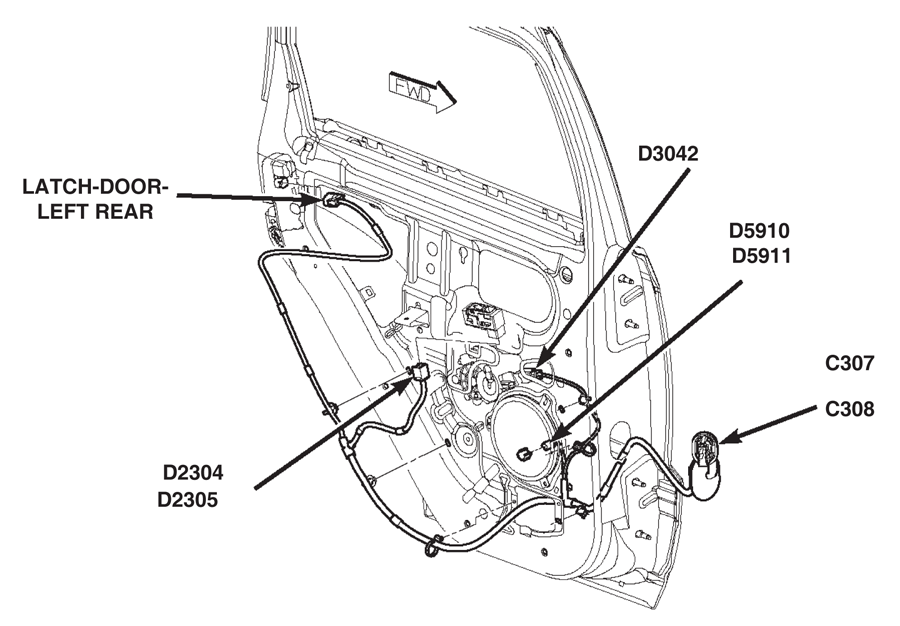 FWD

LATCH-DOOR-LEFT REAR

D3042

D5910
D5911

C307

C308

D2304
D2305