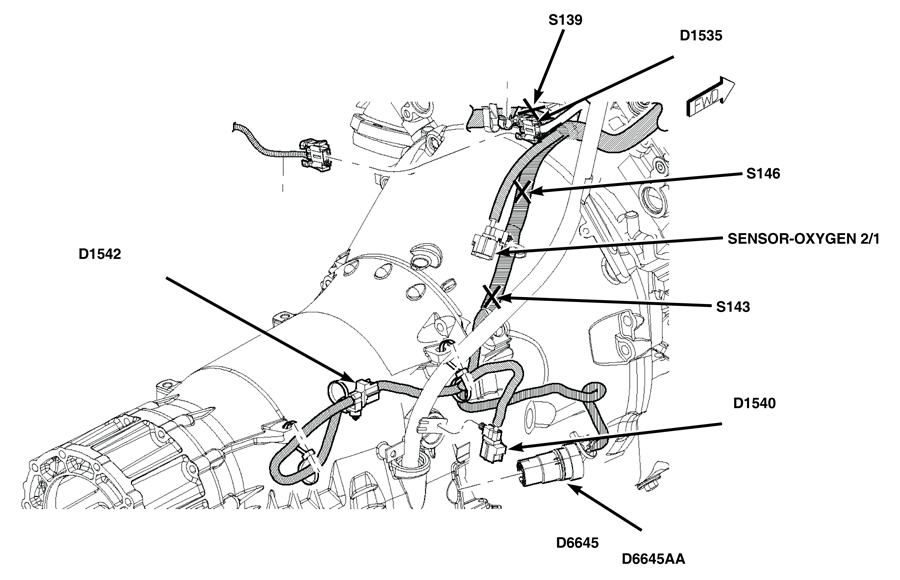 S139

D1535

FWD

S146

SENSOR-OXYGEN 2/1

D1542

S143

D1540

D6645

D6645AA