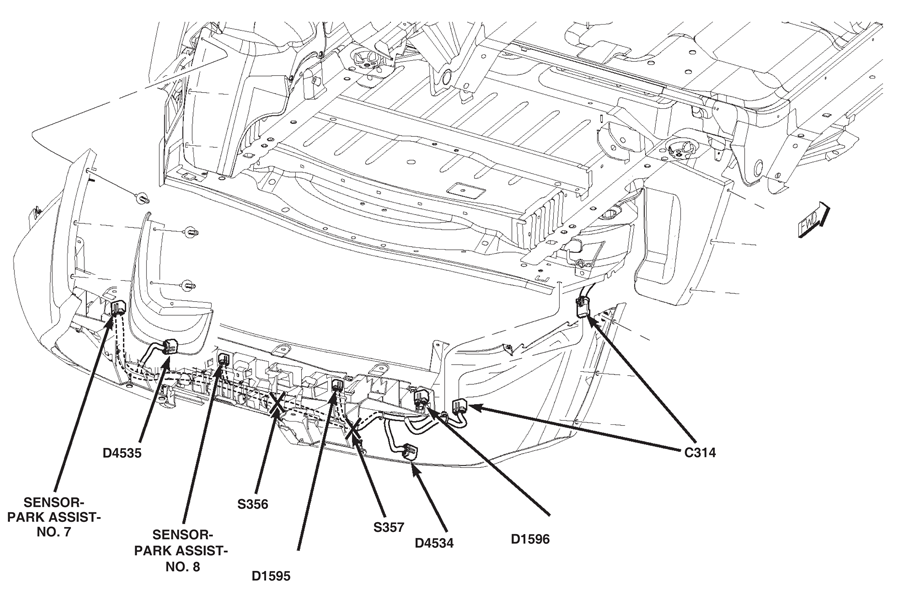 FWD

D4535

C314

SENSOR-PARK ASSIST-NO. 7

S356

SENSOR-PARK ASSIST-NO. 8

S357

D4534

D1596

D1595