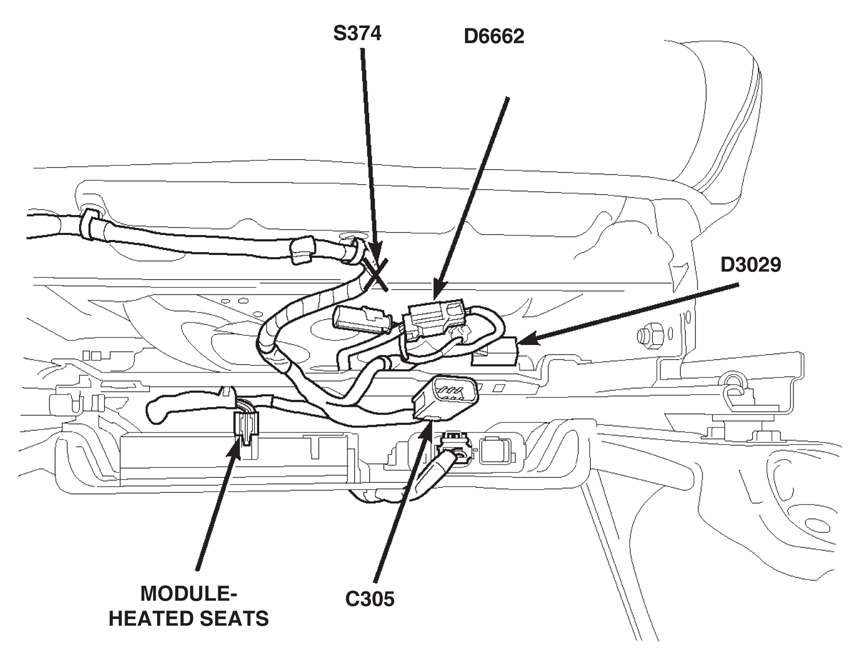 S374
D6662
D3029
MODULE-HEATED SEATS
C305