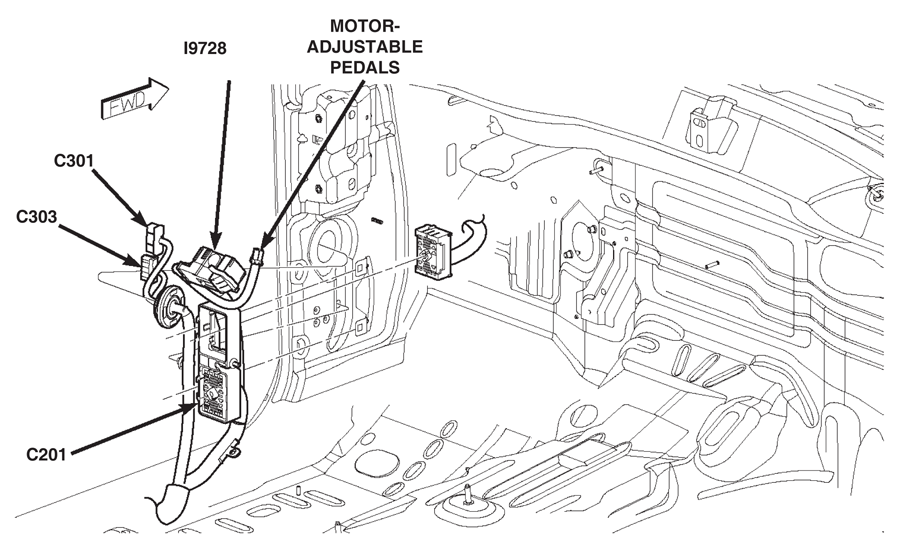 I9728

MOTOR-ADJUSTABLE PEDALS

FWD

C301

C303

C201