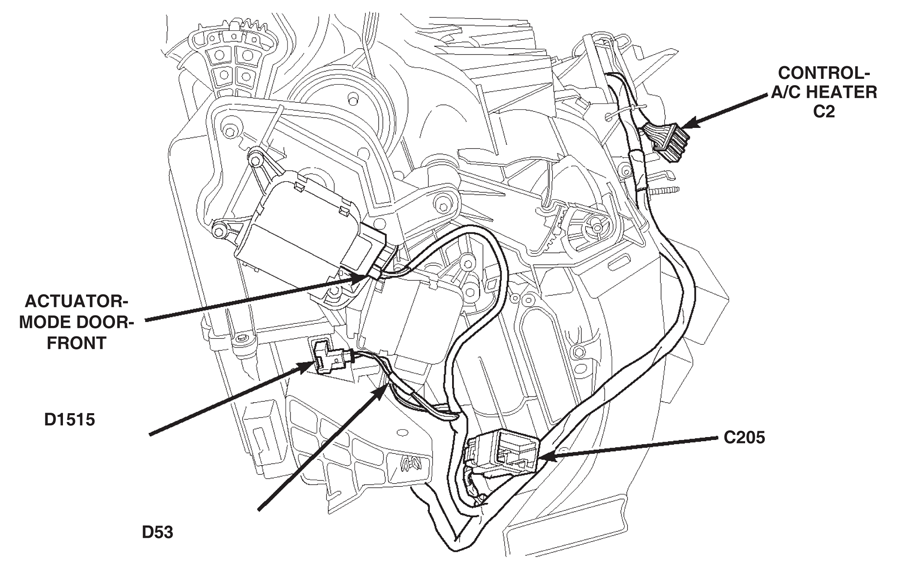 CONTROL-A/C HEATER C2

ACTUATOR-MODE DOOR-FRONT

D1515

C205

D53