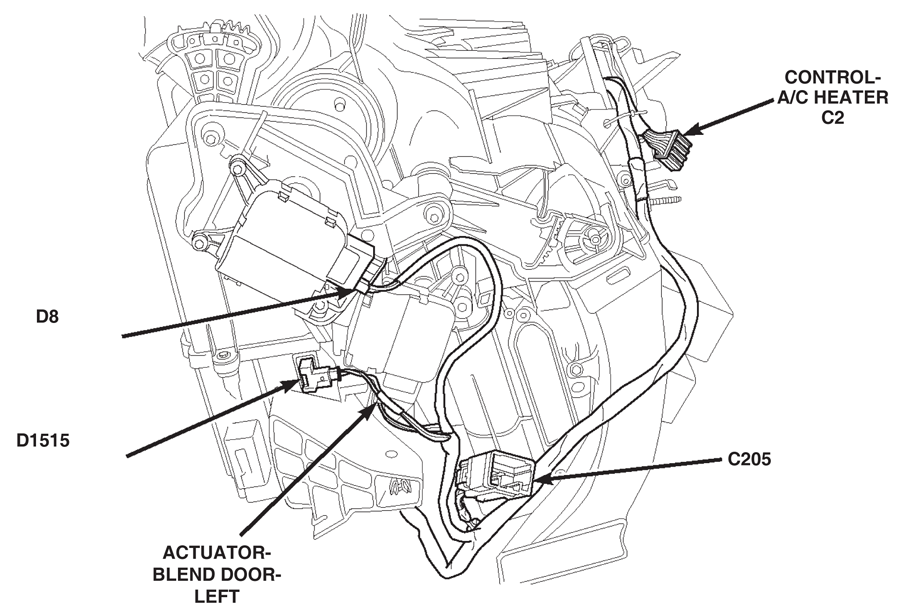 CONTROL-
A/C HEATER
C2

D8

D1515

C205

ACTUATOR-
BLEND DOOR-
LEFT