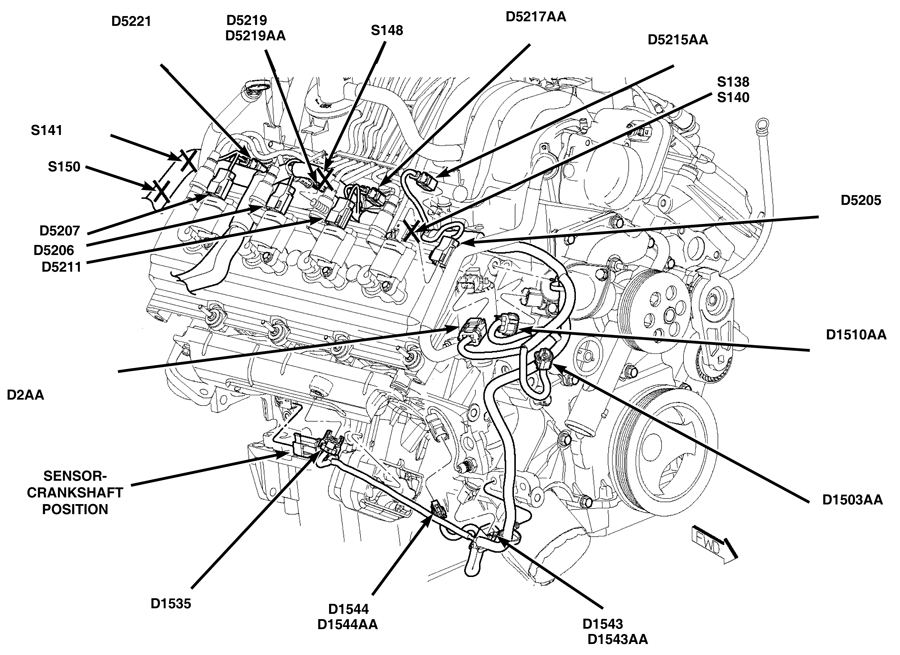 D5221
D5219
D5219AA
S148
D5217AA
D5215AA
S138
S140
S141
S150
D5207
D5206
D5211
D5205
D1510AA
D2AA
SENSOR-CRANKSHAFT POSITION
D1503AA
FWD
D1535
D1544
D1544AA
D1543
D1543AA