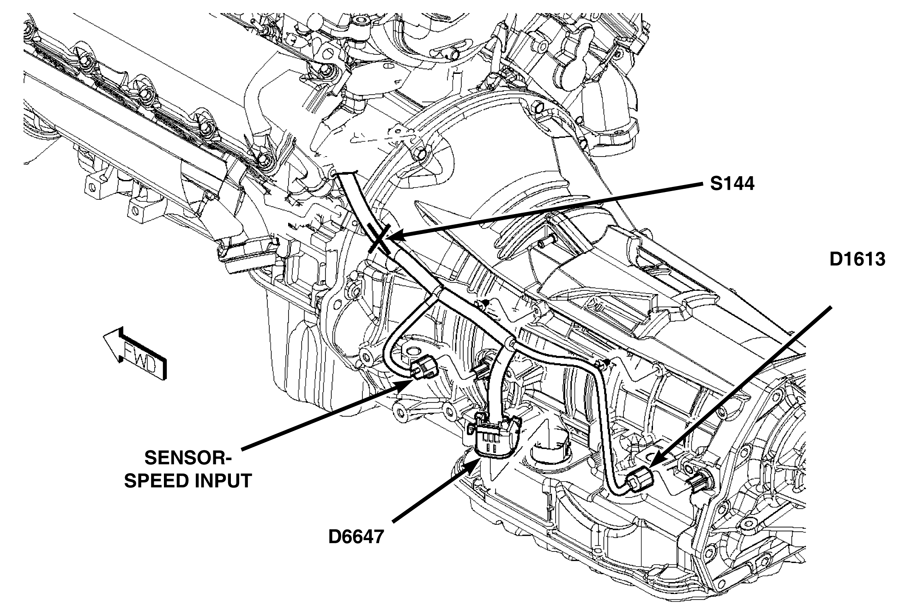 S144

D1613

FWD

SENSOR-SPEED INPUT

D6647