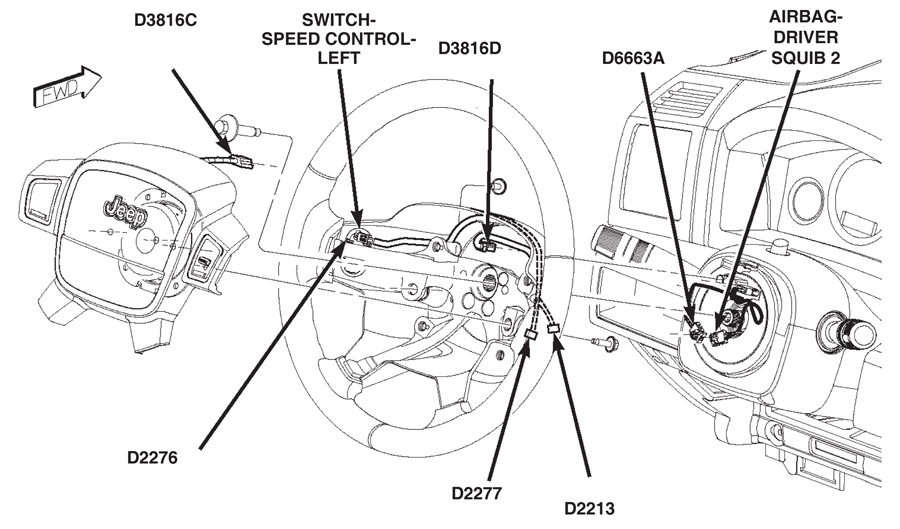 D3816C

SWITCH-SPEED CONTROL-LEFT

D3816D

D6663A

AIRBAG-DRIVER SQUIB 2

FWD

Jeep

D2276

D2277

D2213