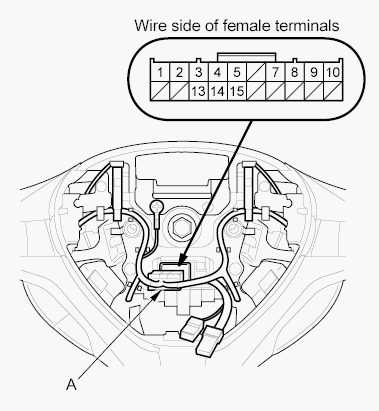 Wire side of female terminals

1 2 3 4 5 7 8 9 10
13 14 15

A