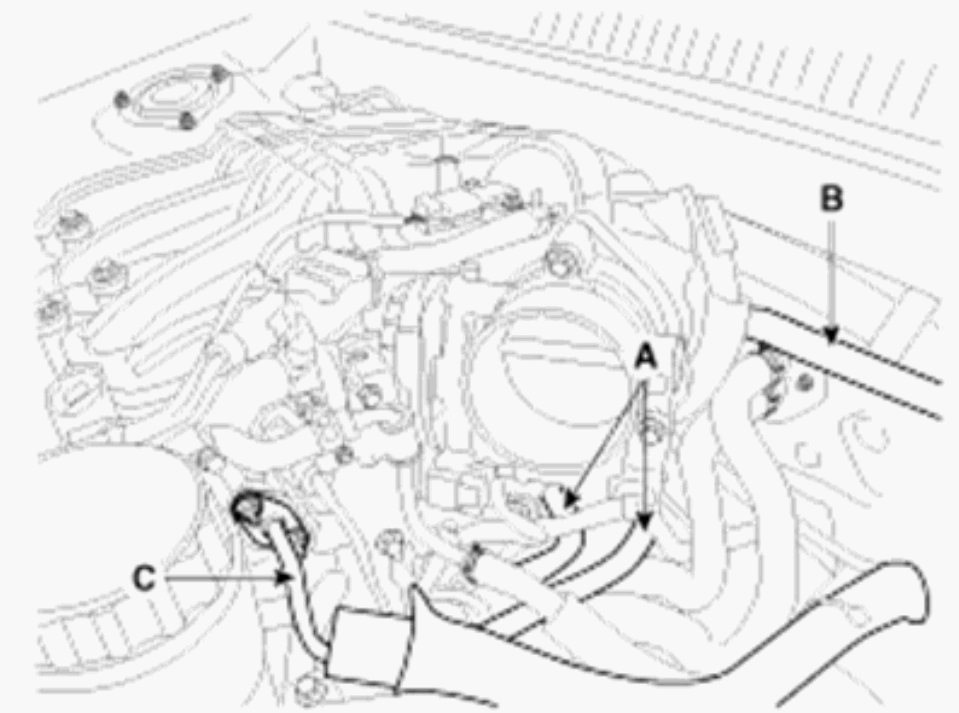 B
A
C