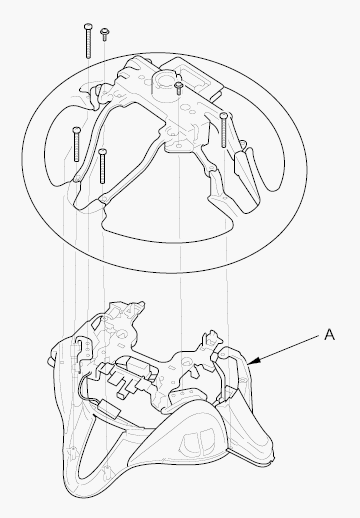 A