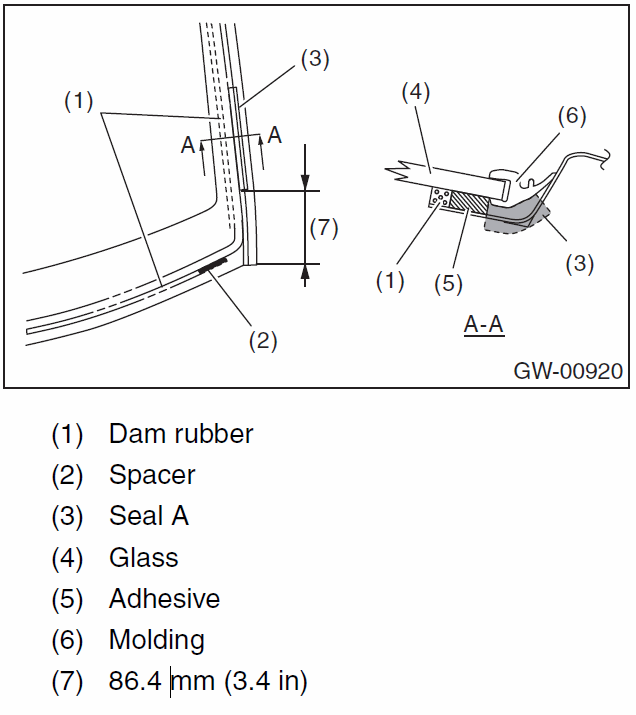 (1)
(3)
A
A
(7)
(2)
(4)
(6)
(1)
(5)
(3)
A-A
GW-00920

(1) Dam rubber
(2) Spacer
(3) Seal A
(4) Glass
(5) Adhesive
(6) Molding
(7) 86.4 mm (3.4 in)