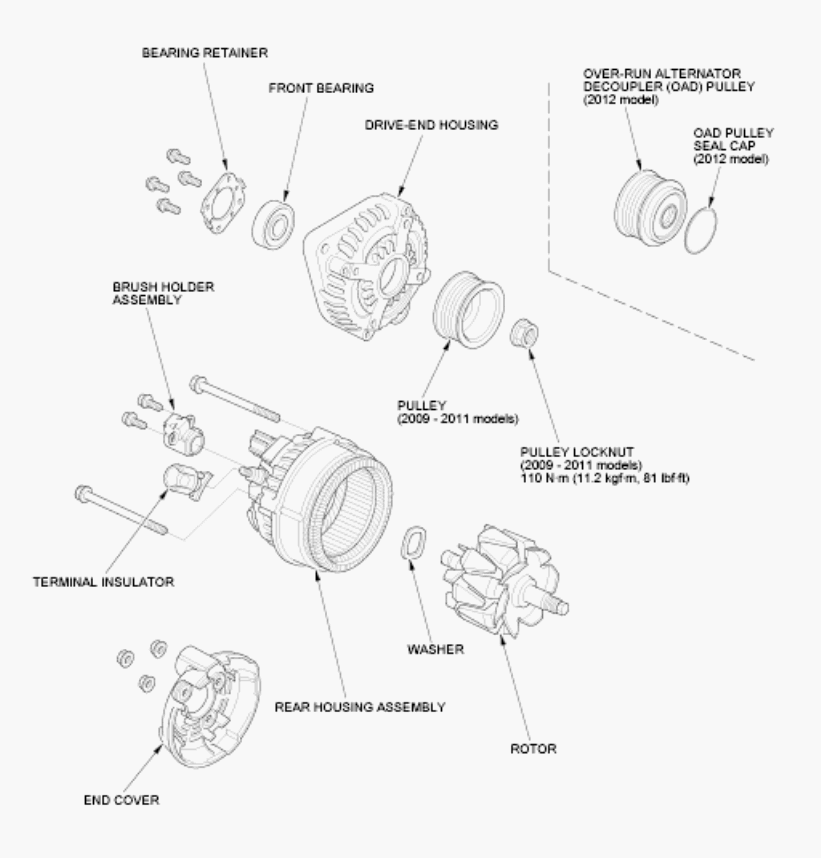 BEARING RETAINER

FRONT BEARING

DRIVE-END HOUSING

OVER-RUN ALTERNATOR DECOUPLER (OAD) PULLEY (2012 model)

OAD PULLEY SEAL CAP (2012 model)

BRUSH HOLDER ASSEMBLY

PULLEY (2009 - 2011 models)

PULLEY LOCKNUT (2009 - 2011 models) 110 N·m (11.2 kgf·m, 81 lbf·ft)

TERMINAL INSULATOR

WASHER

REAR HOUSING ASSEMBLY

ROTOR

END COVER