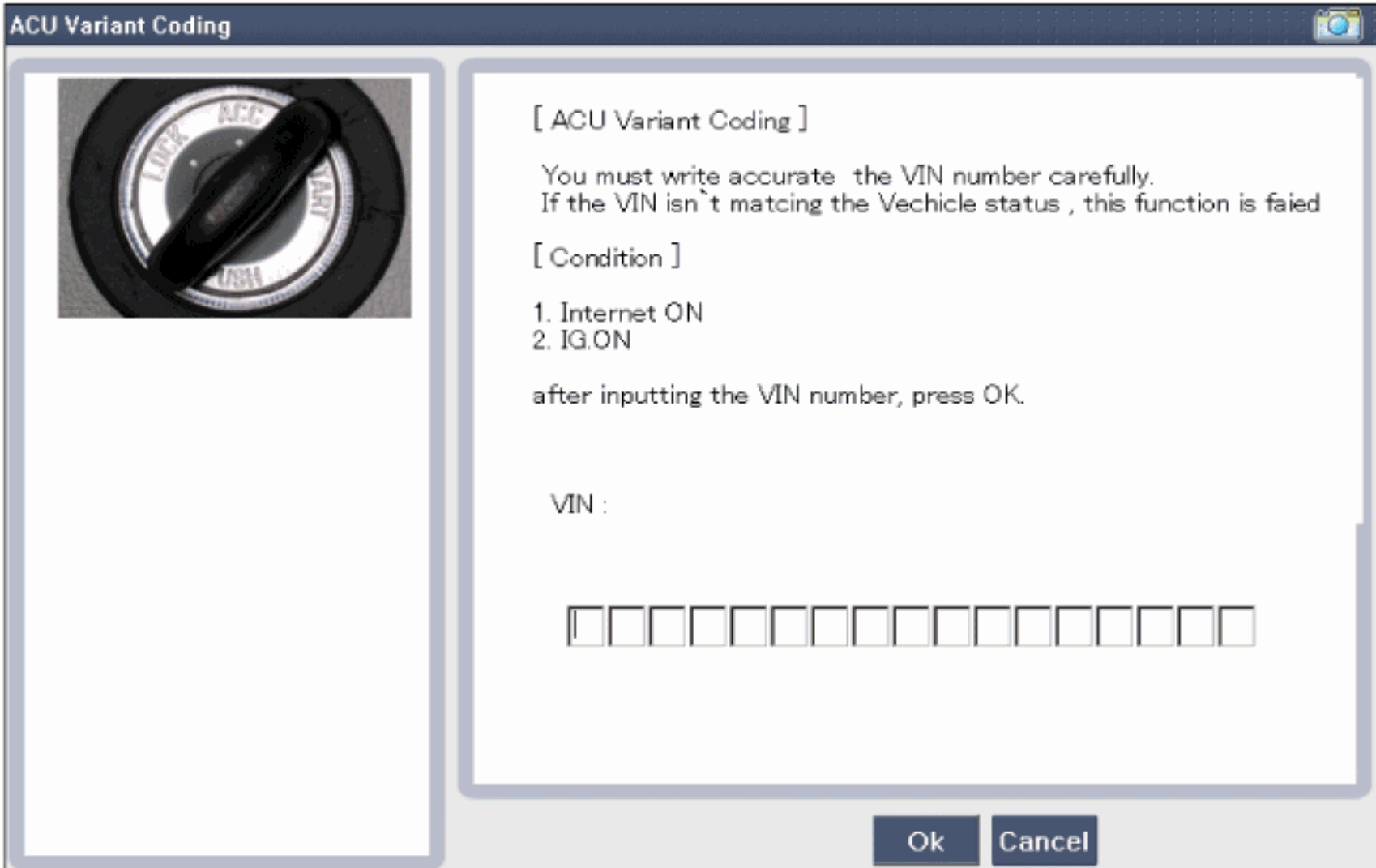 ACU Variant Coding

LOCK ACC START PUSH

[ ACU Variant Coding ]

You must write accurate the VIN number carefully.
If the VIN isn`t matcing the Vechicle status , this function is faied

[ Condition ]

1. Internet ON
2. IG.ON

after inputting the VIN number, press OK.

VIN :

Ok Cancel