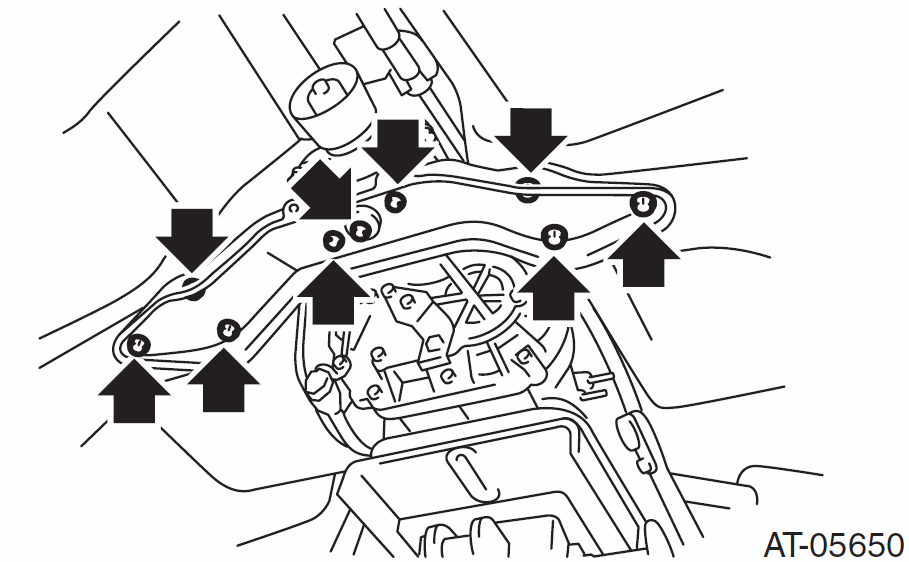 AT-05650