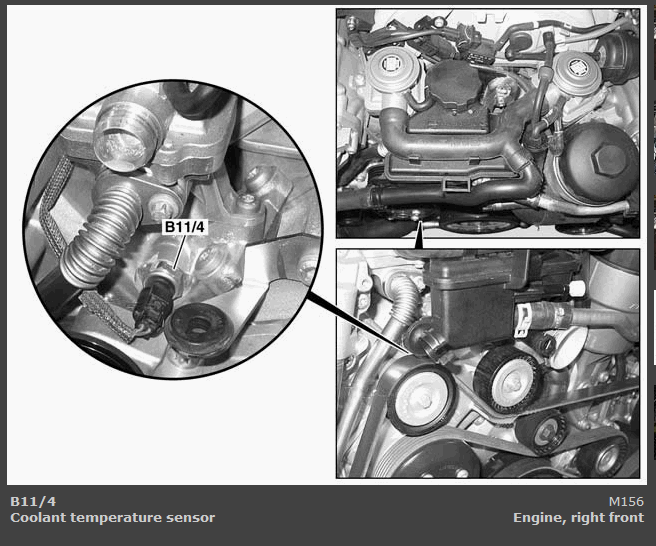 B11/4

B11/4
Coolant temperature sensor

M156
Engine, right front