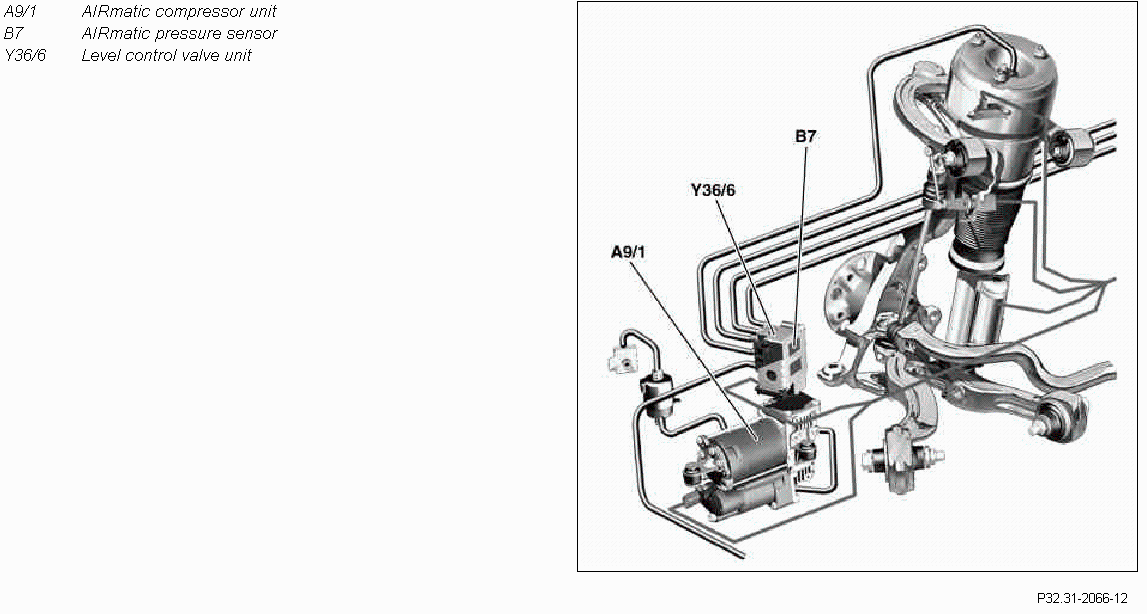 A9/1 AIRmatic compressor unit
B7 AIRmatic pressure sensor
Y36/6 Level control valve unit

B7
Y36/6
A9/1

P32.31-2066-12