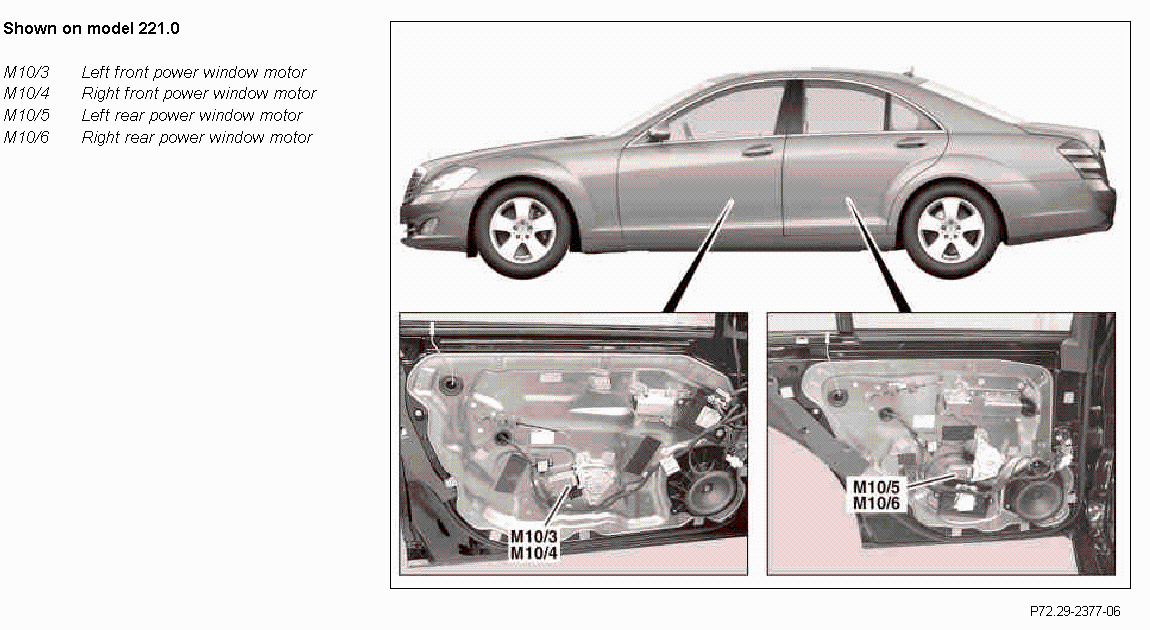 Shown on model 221.0

M10/3 Left front power window motor
M10/4 Right front power window motor
M10/5 Left rear power window motor
M10/6 Right rear power window motor

M10/3
M10/4

M10/5
M10/6

P72.29-2377-06