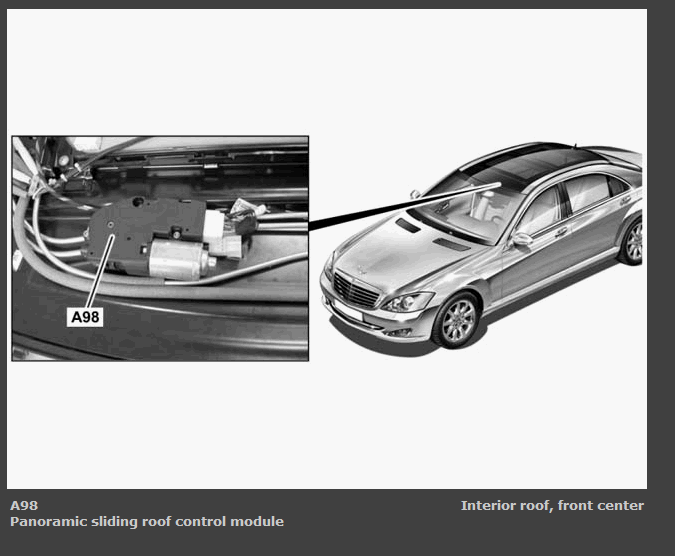 A98

A98
Panoramic sliding roof control module

Interior roof, front center