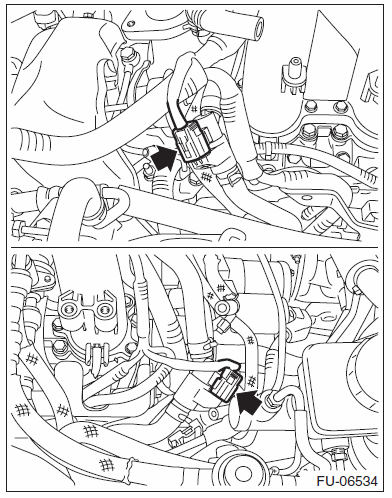 FU-06534