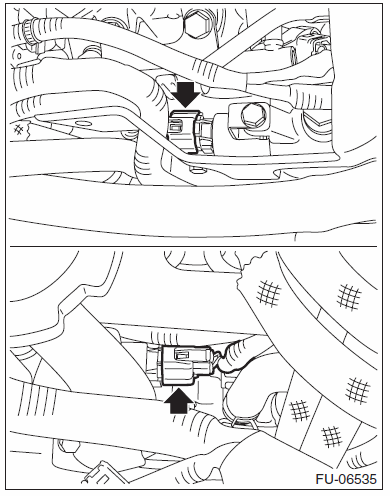 FU-06535