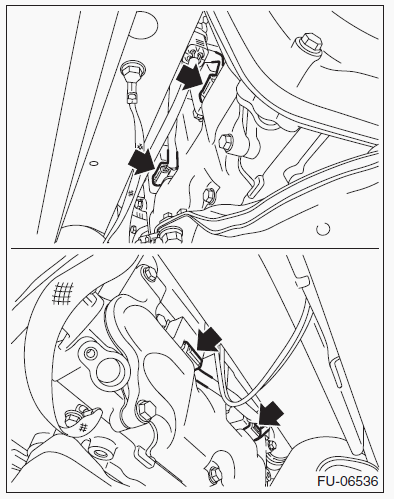 FU-06536