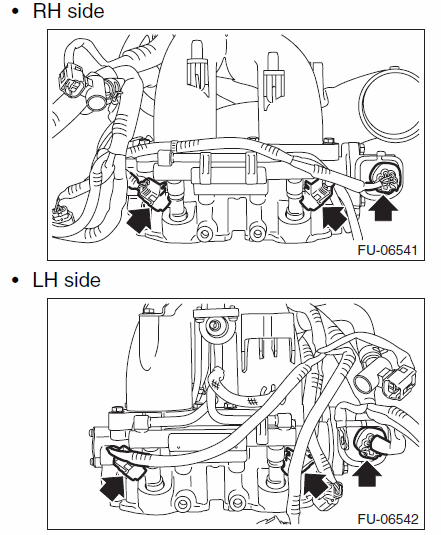 • RH side

FU-06541

• LH side

FU-06542