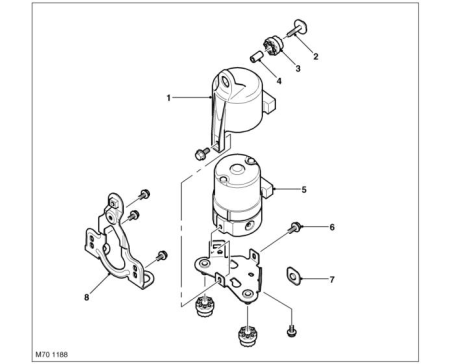 2
3
4
1
5
6
7
8
M70 1188