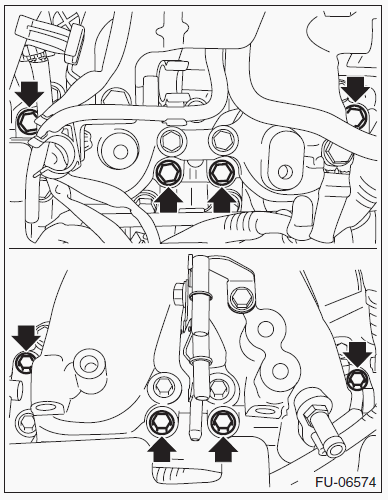 FU-06574