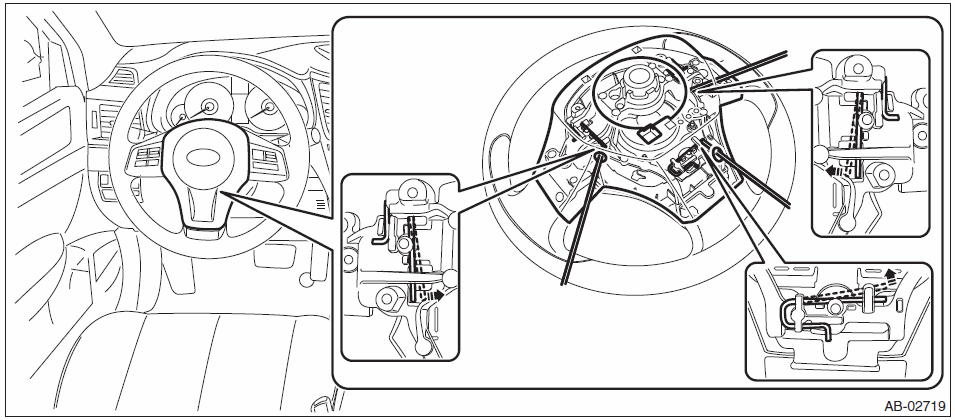 AB-02719