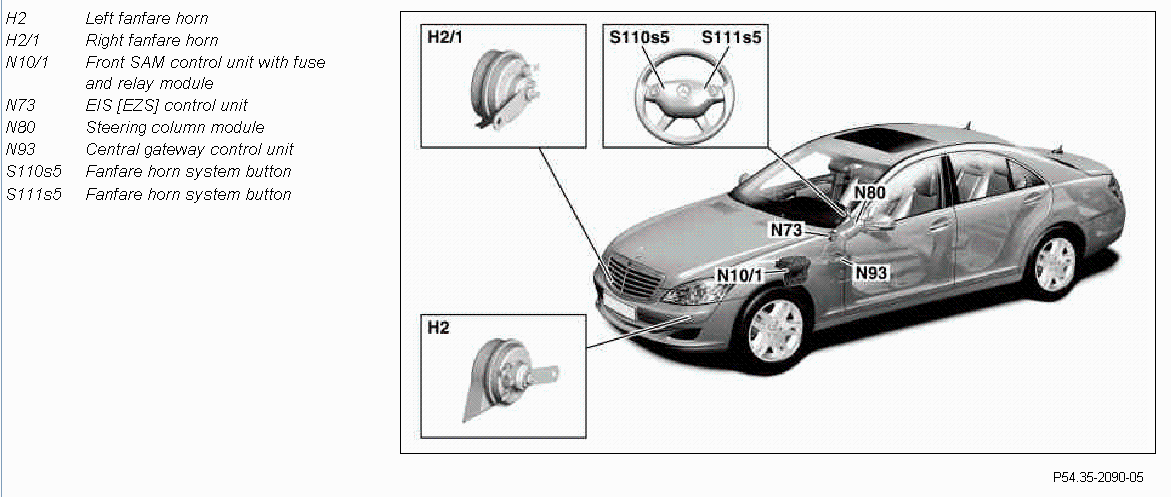 | | |
|---|---|
| H2 | Left fanfare horn |
| H2/1 | Right fanfare horn |
| N10/1 | Front SAM control unit with fuse and relay module |
| N73 | EIS [EZS] control unit |
| N80 | Steering column module |
| N93 | Central gateway control unit |
| S110s5 | Fanfare horn system button |
| S111s5 | Fanfare horn system button |

H2/1

S110s5 S111s5

N80

N73

N10/1

N93

H2

P54.35-2090-05