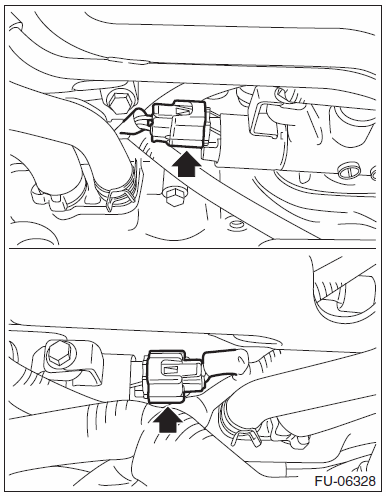 FU-06328