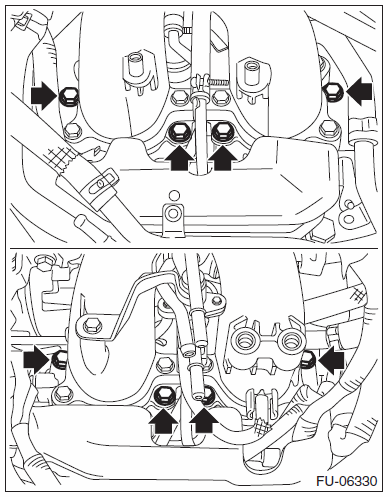 FU-06330