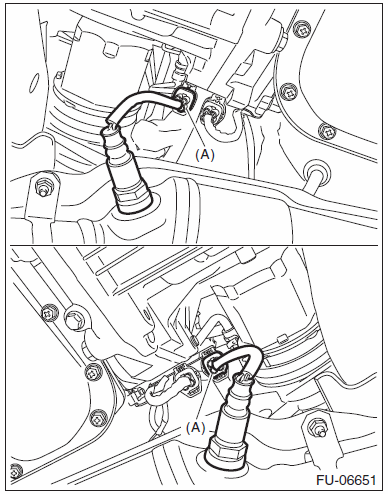 (A)

(A)

FU-06651