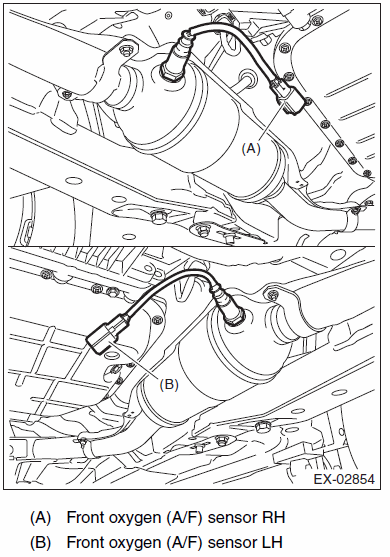 (A)

(B)

EX-02854

(A) Front oxygen (A/F) sensor RH

(B) Front oxygen (A/F) sensor LH