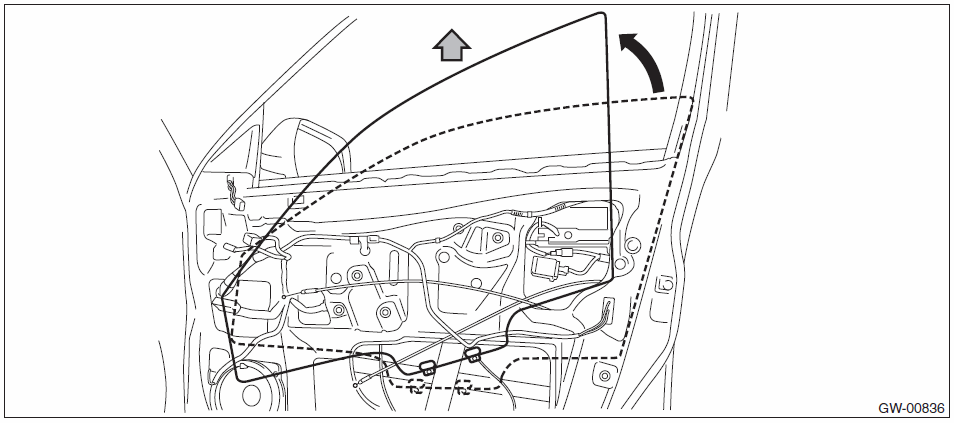 GW-00836