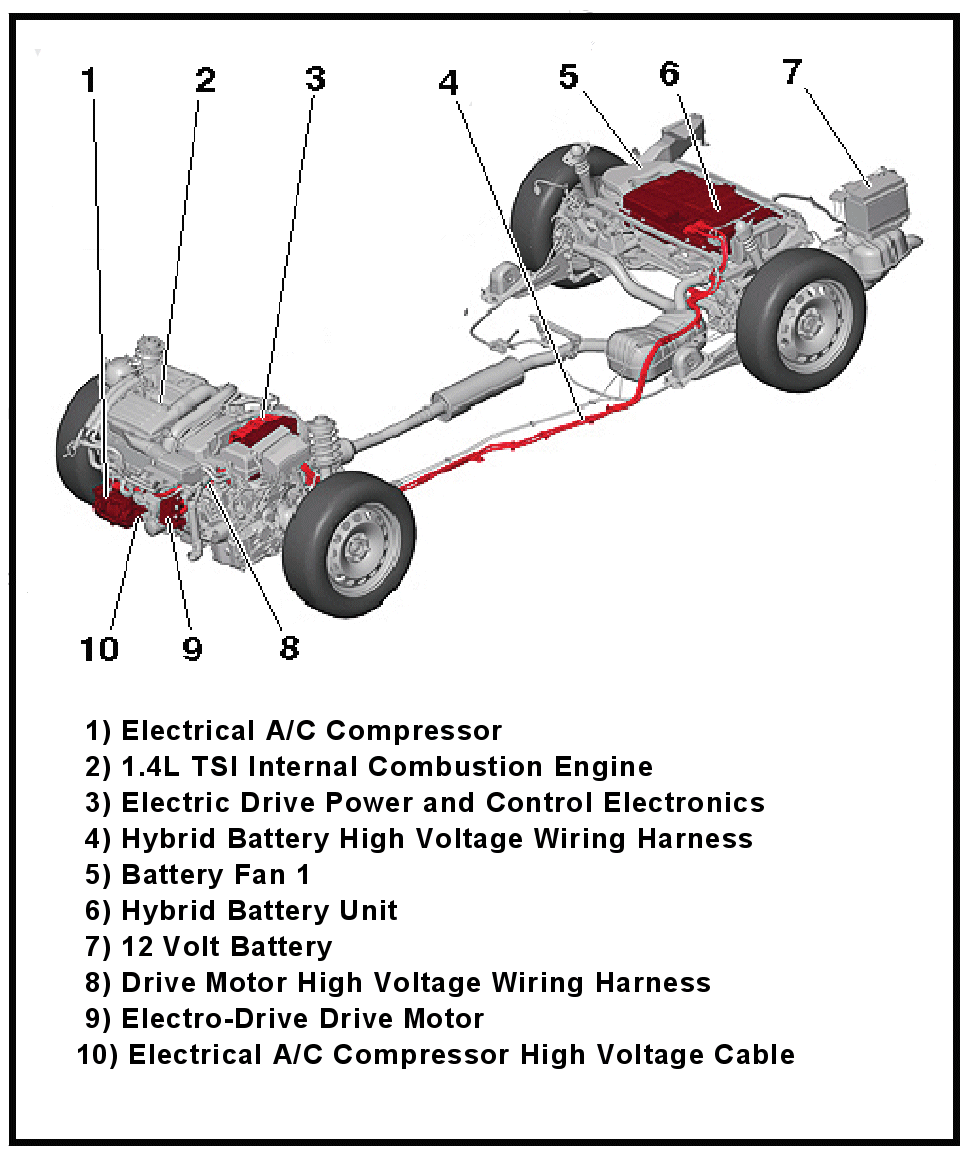 1 2 3 4 5 6 7

10 9 8

1) Electrical A/C Compressor
2) 1.4L TSI Internal Combustion Engine
3) Electric Drive Power and Control Electronics
4) Hybrid Battery High Voltage Wiring Harness
5) Battery Fan 1
6) Hybrid Battery Unit
7) 12 Volt Battery
8) Drive Motor High Voltage Wiring Harness
9) Electro-Drive Drive Motor
10) Electrical A/C Compressor High Voltage Cable