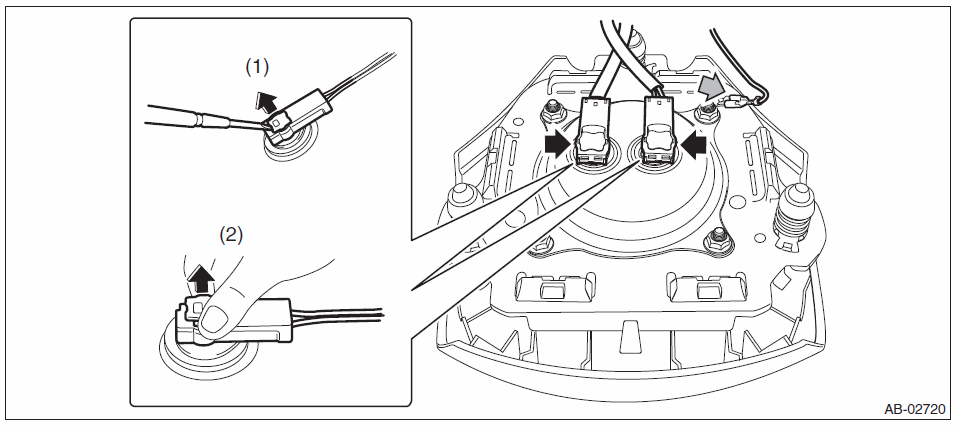 (1)

(2)

AB-02720