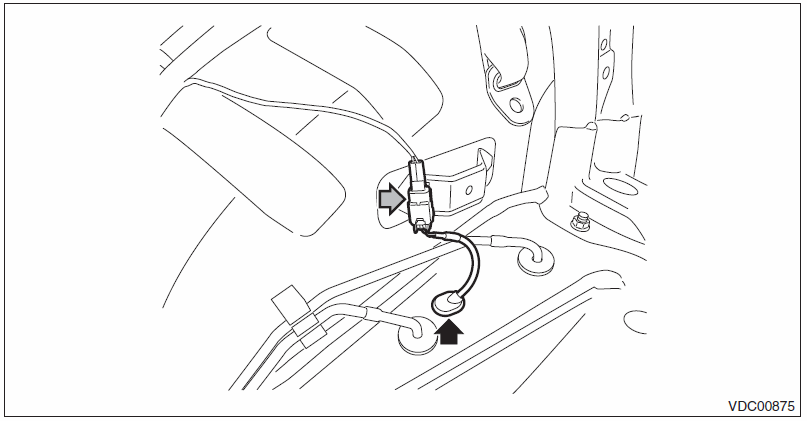 VDC00875