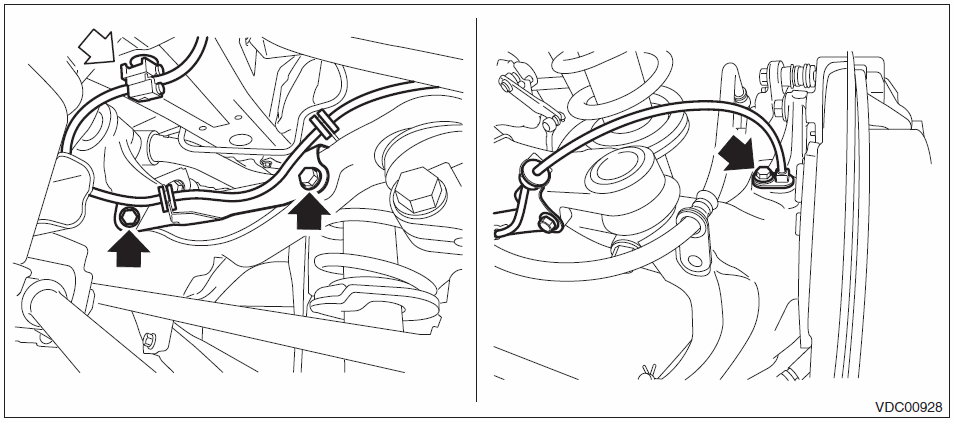 VDC00928