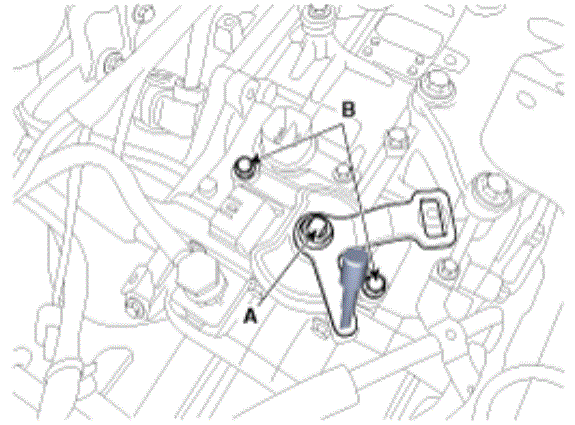 B

A