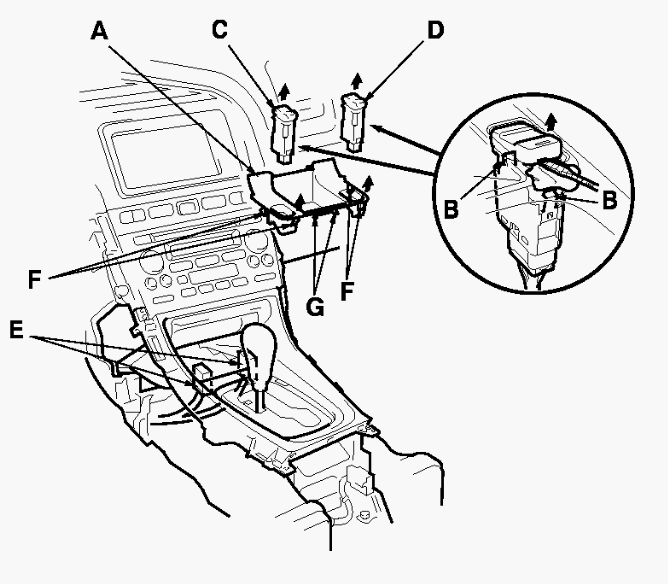 A
C
D
B
B
F
G
F
E