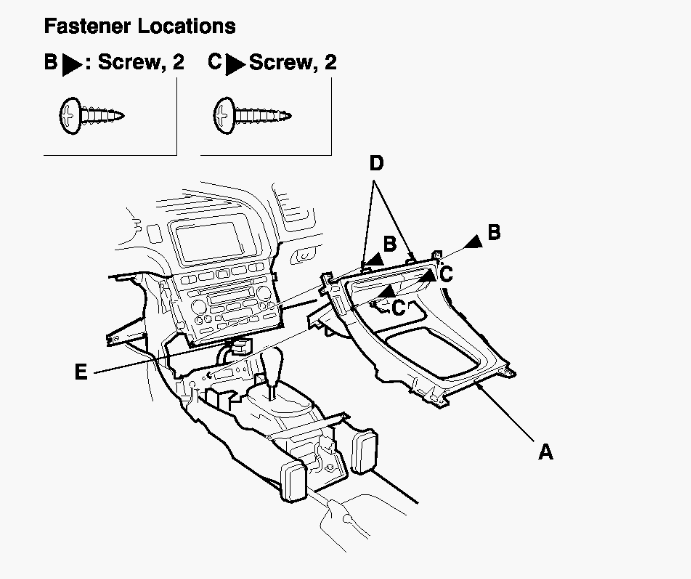 Fastener Locations

B ▶: Screw, 2

C ▶ Screw, 2

D

B

B

C

C

E

A