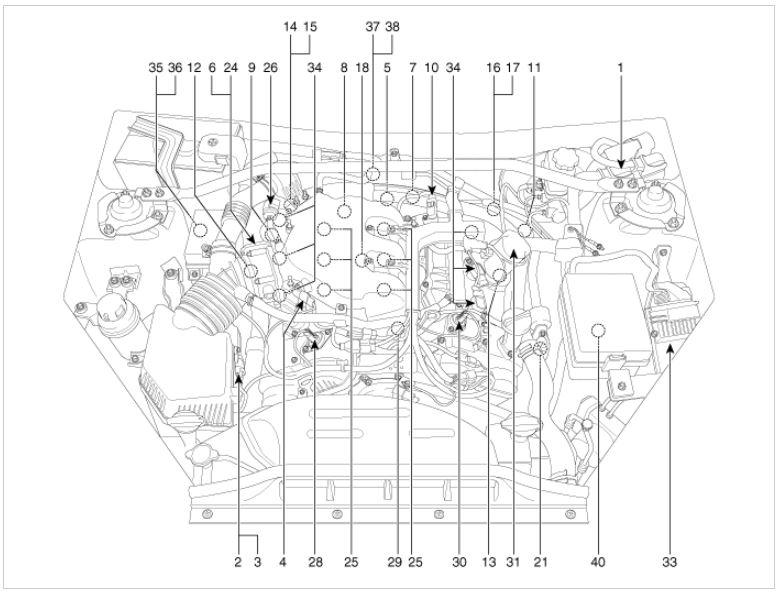 14 15
37 38
35 36 12 6 24 9 26 34 8 18 5 7 10 34 16 17 11 1
2 3 4 28 25 29 25 30 13 31 21 40 33