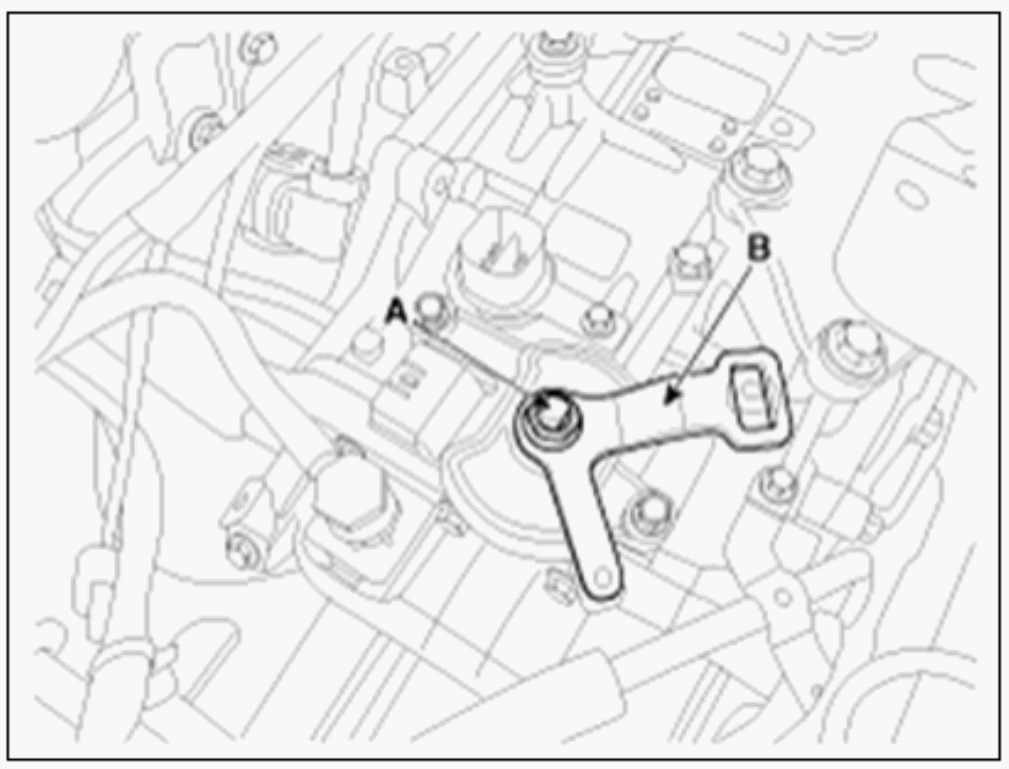 A
B