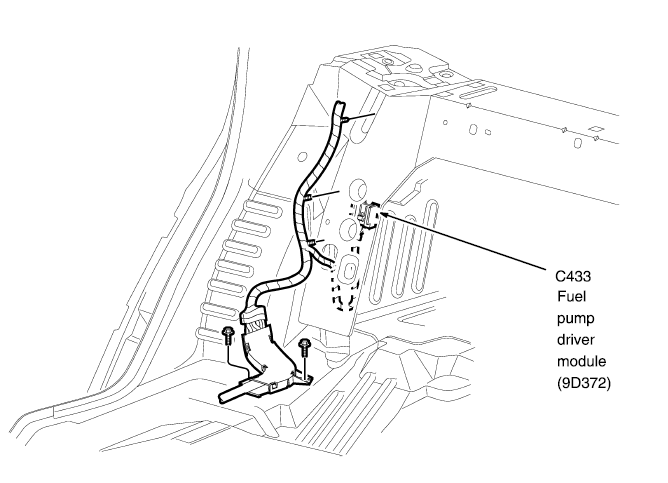 C433
Fuel
pump
driver
module
(9D372)