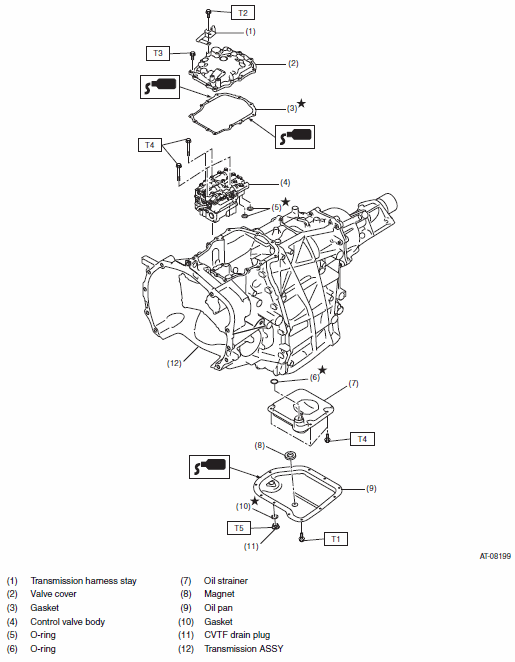 T2
(1)
T3
(2)
(3)★
T4
(4)
(5)★
(12)
(6)★
(7)
T4
(8)
(9)
(10)★
T5
(11)
T1

AT-08199

(1) Transmission harness stay
(2) Valve cover
(3) Gasket
(4) Control valve body
(5) O-ring
(6) O-ring

(7) Oil strainer
(8) Magnet
(9) Oil pan
(10) Gasket
(11) CVTF drain plug
(12) Transmission ASSY