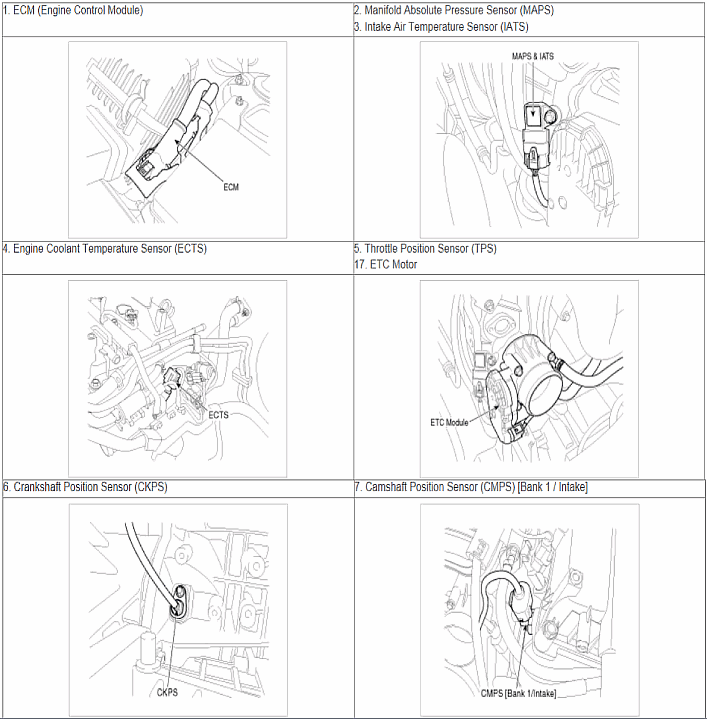 | 1. ECM (Engine Control Module) | 2. Manifold Absolute Pressure Sensor (MAPS) 3. Intake Air Temperature Sensor (IATS) |
|---|---|
| ECM | MAPS & IATS |
| 4. Engine Coolant Temperature Sensor (ECTS) | 5. Throttle Position Sensor (TPS) 17. ETC Motor |
| ECTS | ETC Module |
| 6. Crankshaft Position Sensor (CKPS) | 7. Camshaft Position Sensor (CMPS) [Bank 1 / Intake] |
| CKPS | CMPS [Bank 1/Intake] |