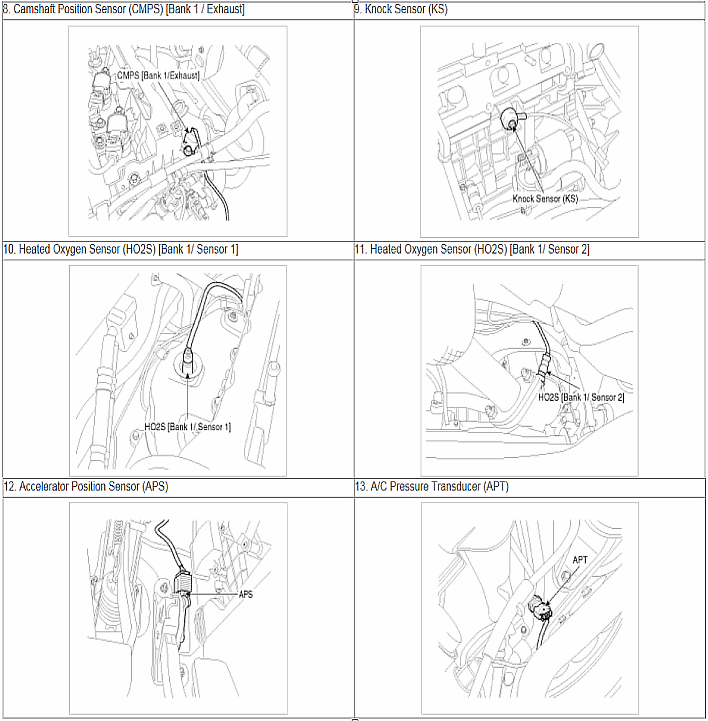 | 8. Camshaft Position Sensor (CMPS) [Bank 1 / Exhaust] | 9. Knock Sensor (KS) |
|---|---|
| CMPS [Bank 1/Exhaust] | Knock Sensor (KS) |
| 10. Heated Oxygen Sensor (HO2S) [Bank 1/ Sensor 1] | 11. Heated Oxygen Sensor (HO2S) [Bank 1/ Sensor 2] |
| HO2S [Bank 1/ Sensor 1] | HO2S [Bank 1/ Sensor 2] |
| 12. Accelerator Position Sensor (APS) | 13. A/C Pressure Transducer (APT) |
| APS | APT |